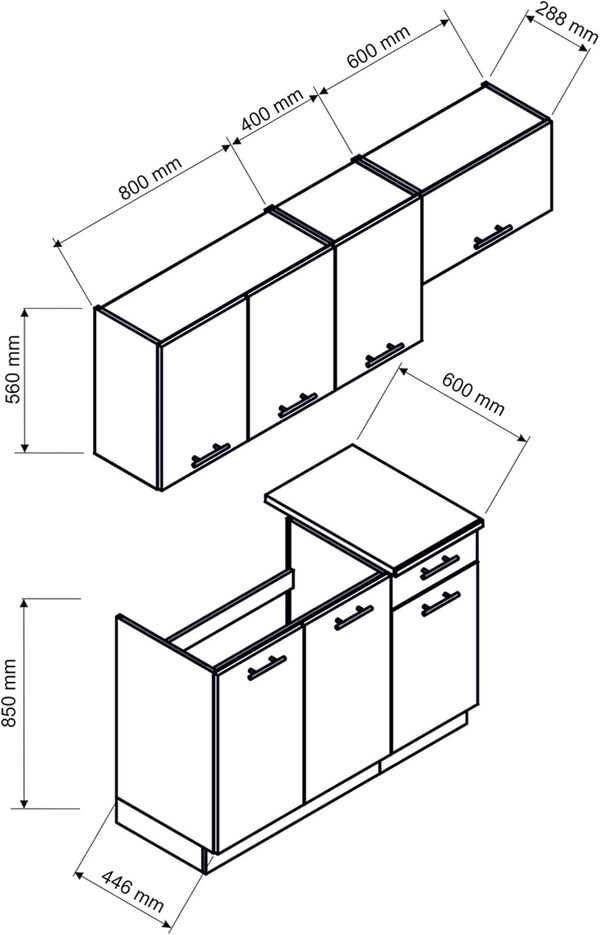 800 mm
400 mm
600 mm
288 mm
560 mm
600 mm
850 mm
446 mm